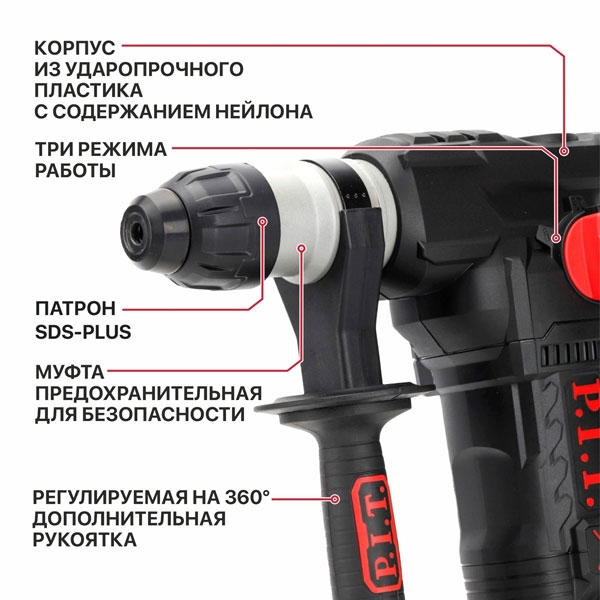 КОРПУС
ИЗ УДАРОПРОЧНОГО
ПЛАСТИКА
С СОДЕРЖАНИЕМ НЕЙЛОНА

ТРИ РЕЖИМА
РАБОТЫ

ПАТРОН
SDS-PLUS

МУФТА
ПРЕДОХРАНИТЕЛЬНАЯ
ДЛЯ БЕЗОПАСНОСТИ

РЕГУЛИРУЕМАЯ НА 360°
ДОПОЛНИТЕЛЬНАЯ
РУКОЯТКА

P.I.T.

P.I.T.